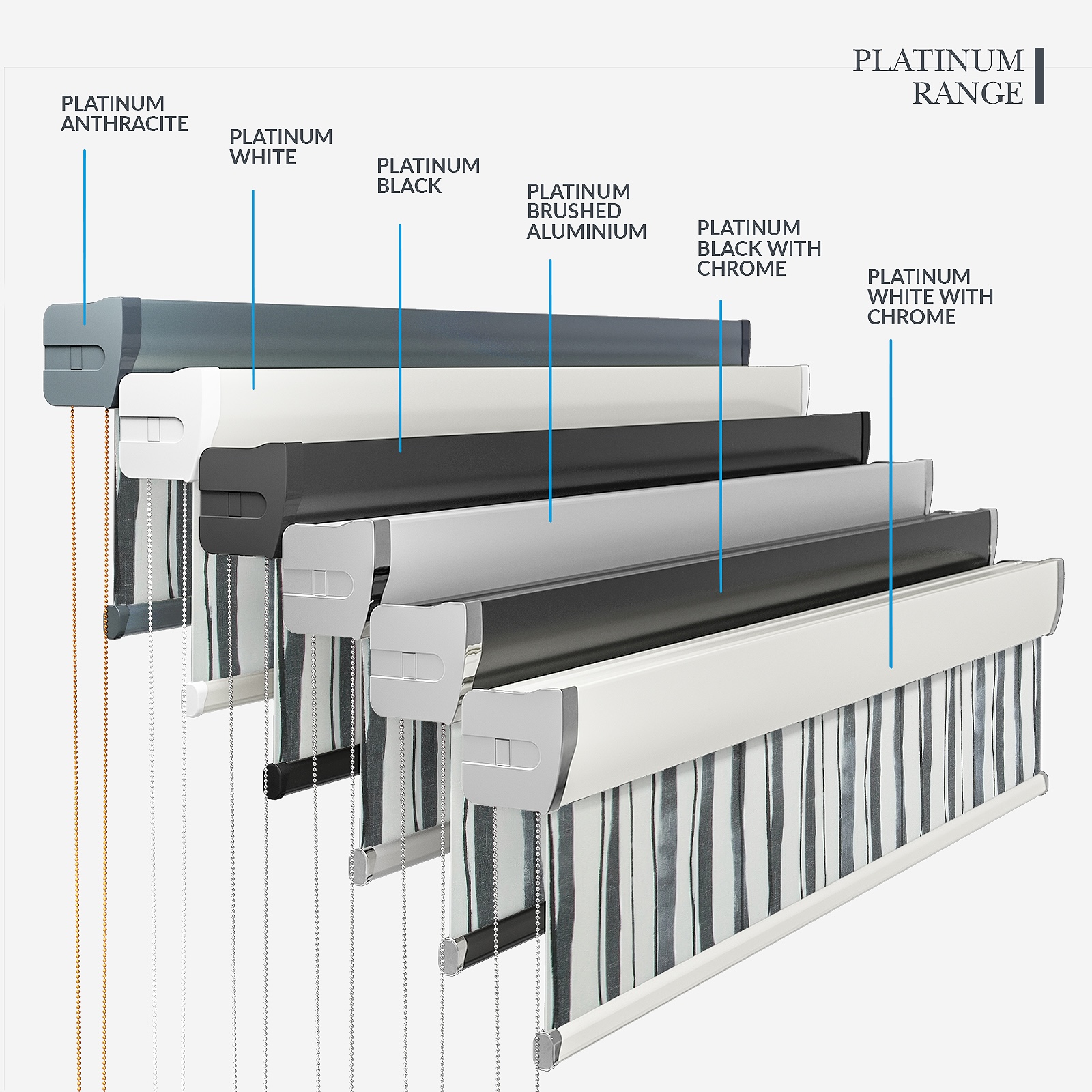 PLATINUM RANGE

PLATINUM ANTHRACITE

PLATINUM WHITE

PLATINUM BLACK

PLATINUM BRUSHED ALUMINIUM

PLATINUM BLACK WITH CHROME

PLATINUM WHITE WITH CHROME