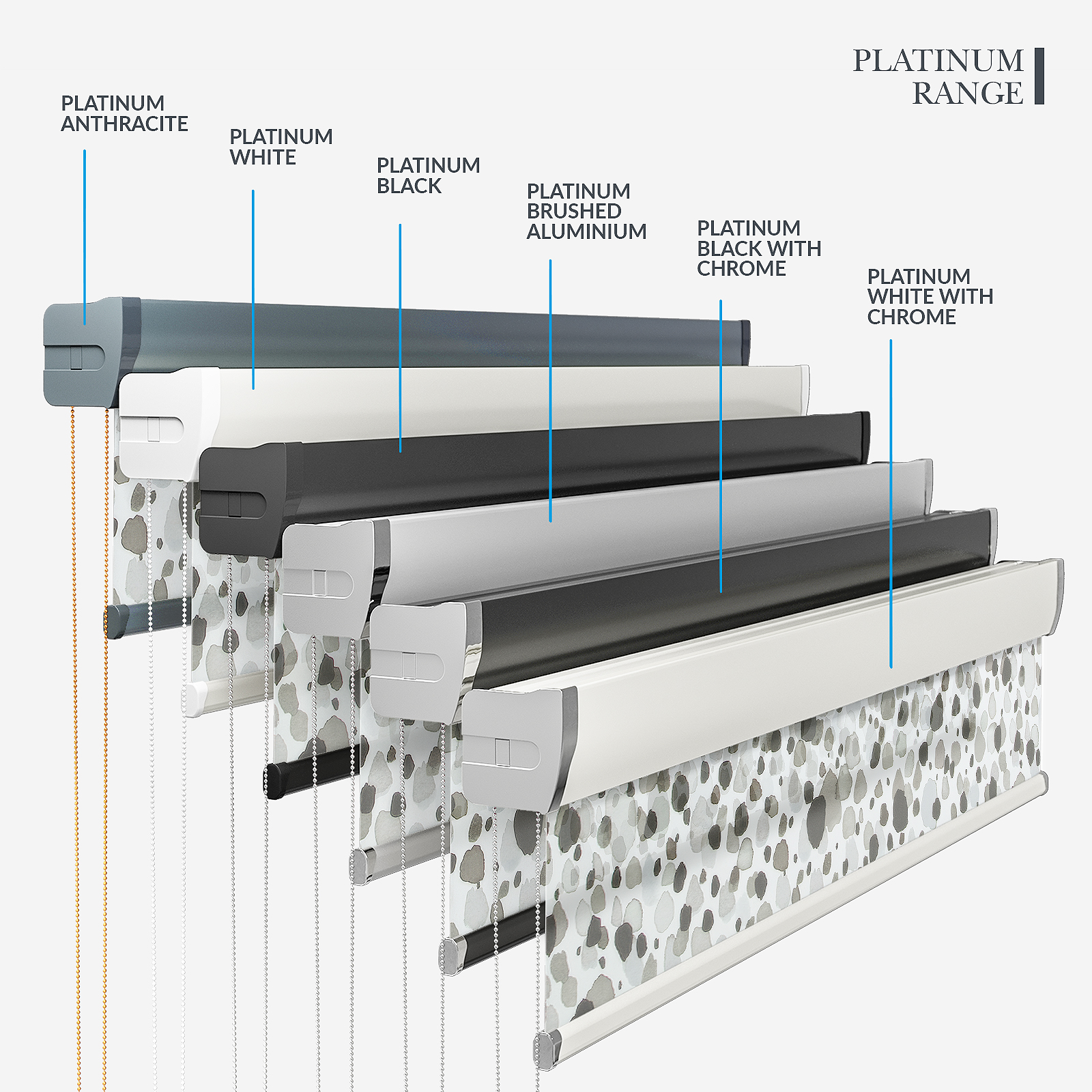 PLATINUM
RANGE

PLATINUM
ANTHRACITE

PLATINUM
WHITE

PLATINUM
BLACK

PLATINUM
BRUSHED
ALUMINIUM

PLATINUM
BLACK WITH
CHROME

PLATINUM
WHITE WITH
CHROME